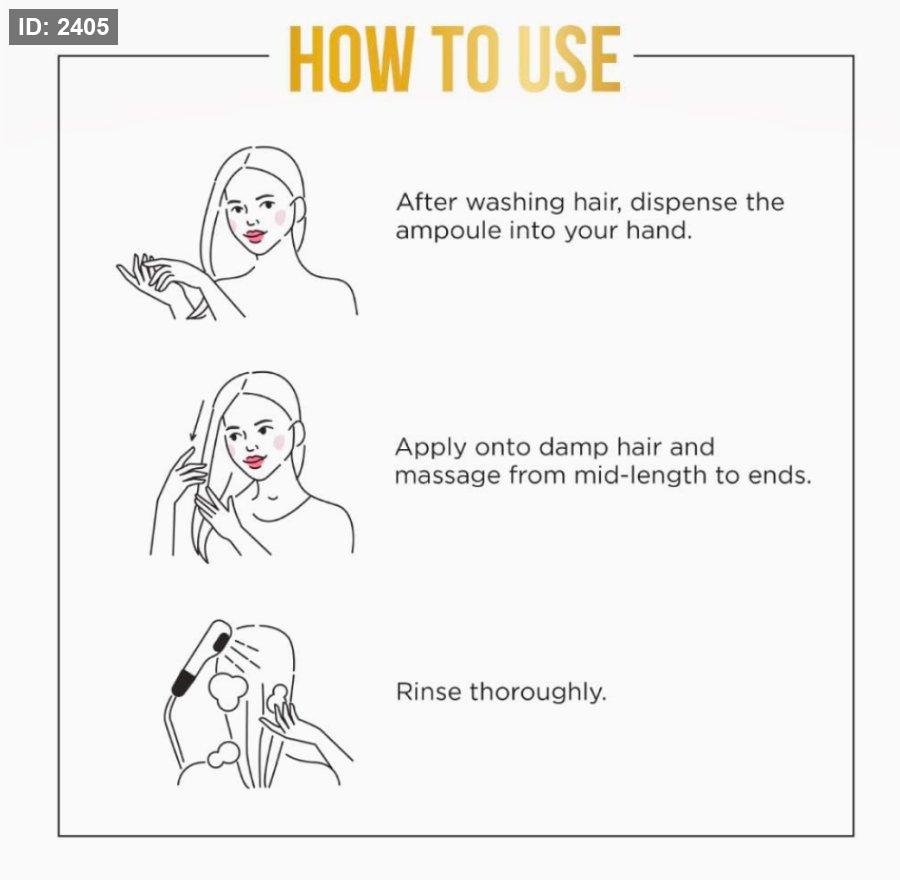 ID: 2405

HOW TO USE

After washing hair, dispense the ampoule into your hand.

Apply onto damp hair and massage from mid-length to ends.

Rinse thoroughly.