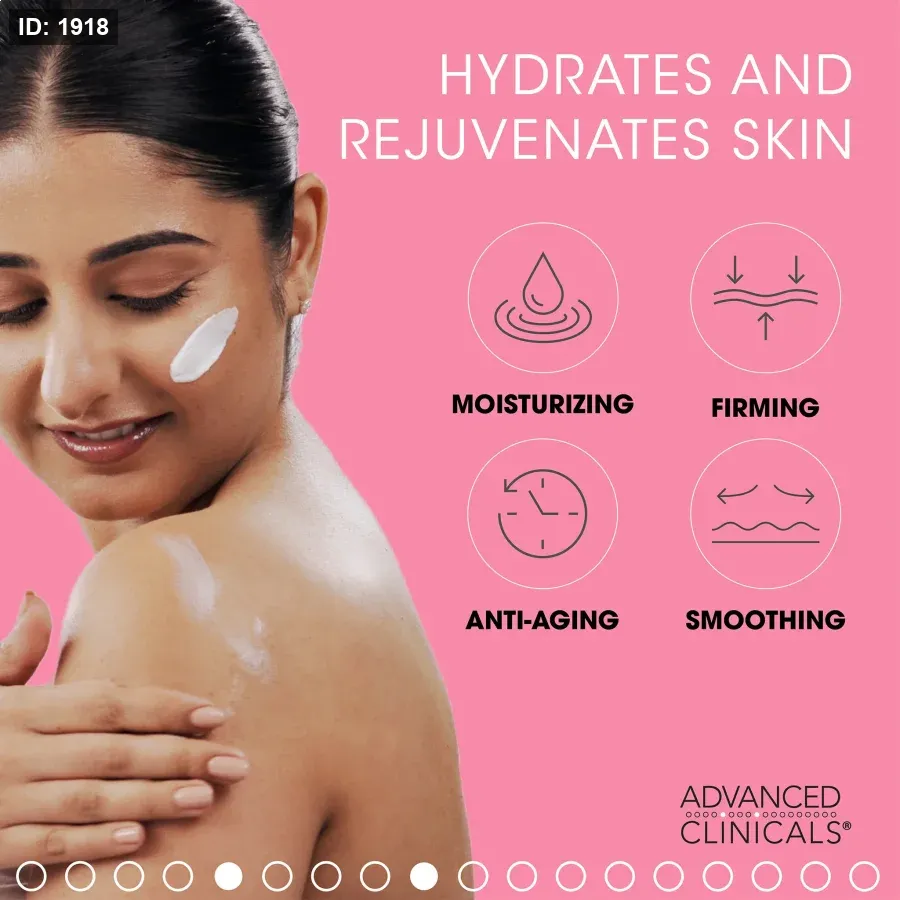 ID: 1918

HYDRATES AND REJUVENATES SKIN

MOISTURIZING

FIRMING

ANTI-AGING

SMOOTHING

ADVANCED CLINICALS®